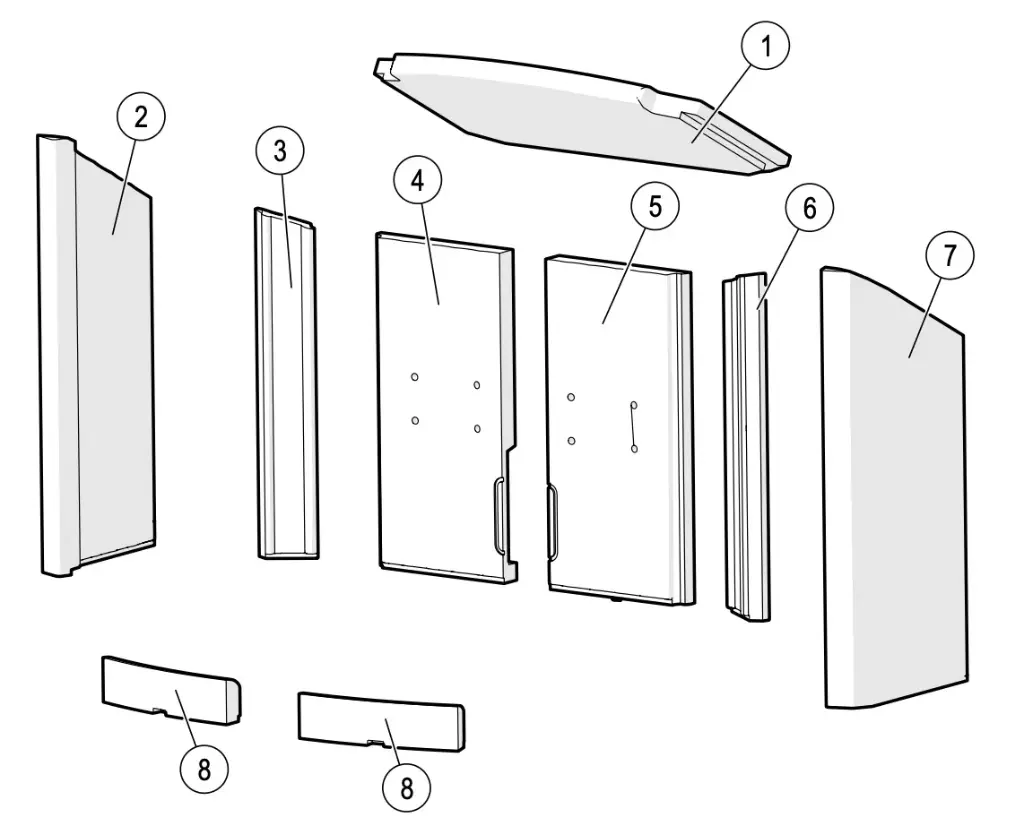 1
2
3
4
5
6
7
8
8