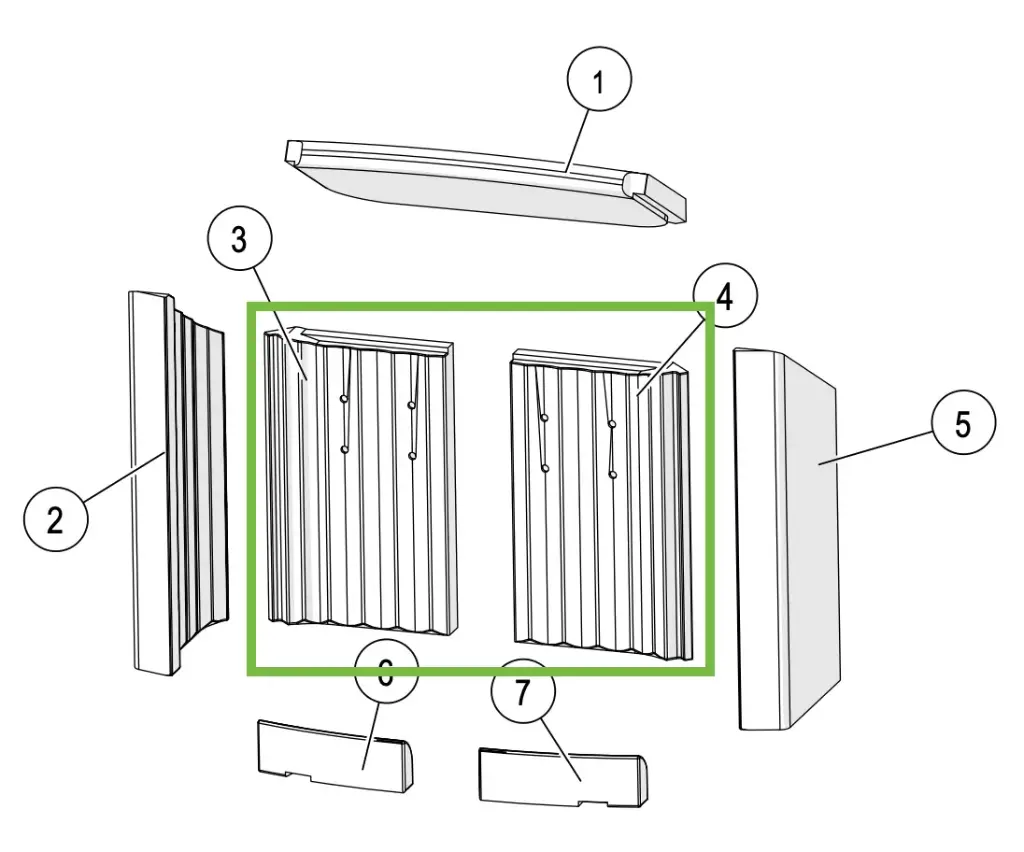 1
3
4
2
5
6
7