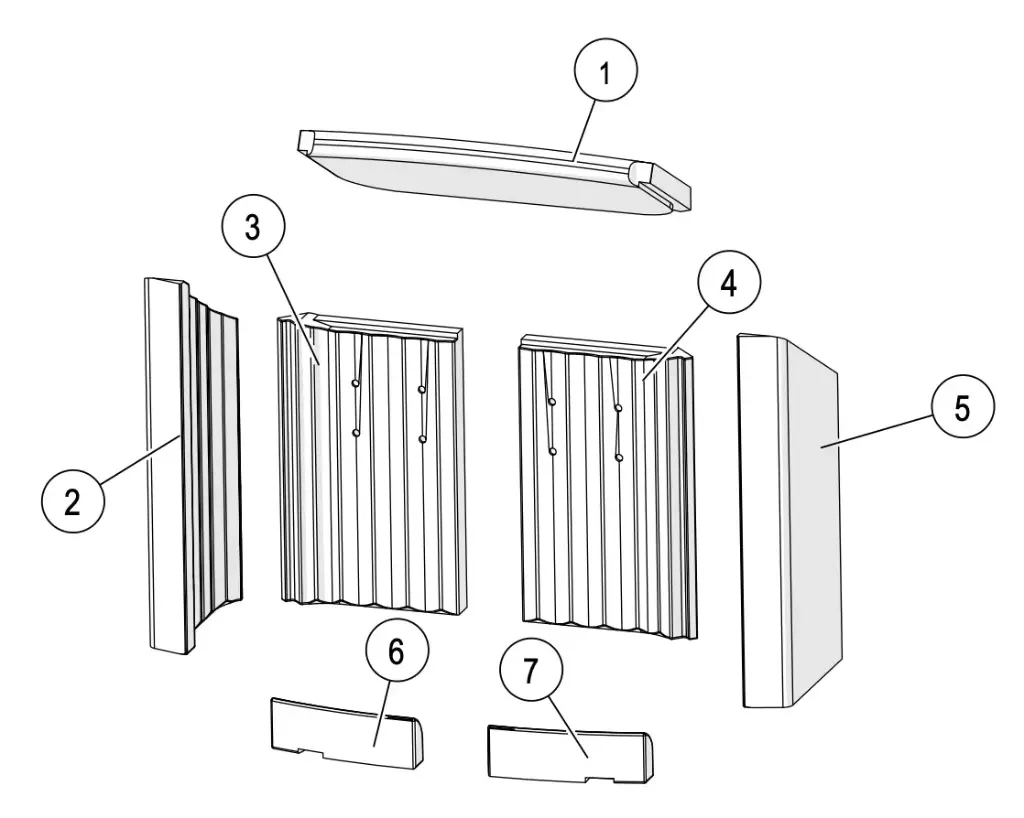 1
3
4
2
5
6
7