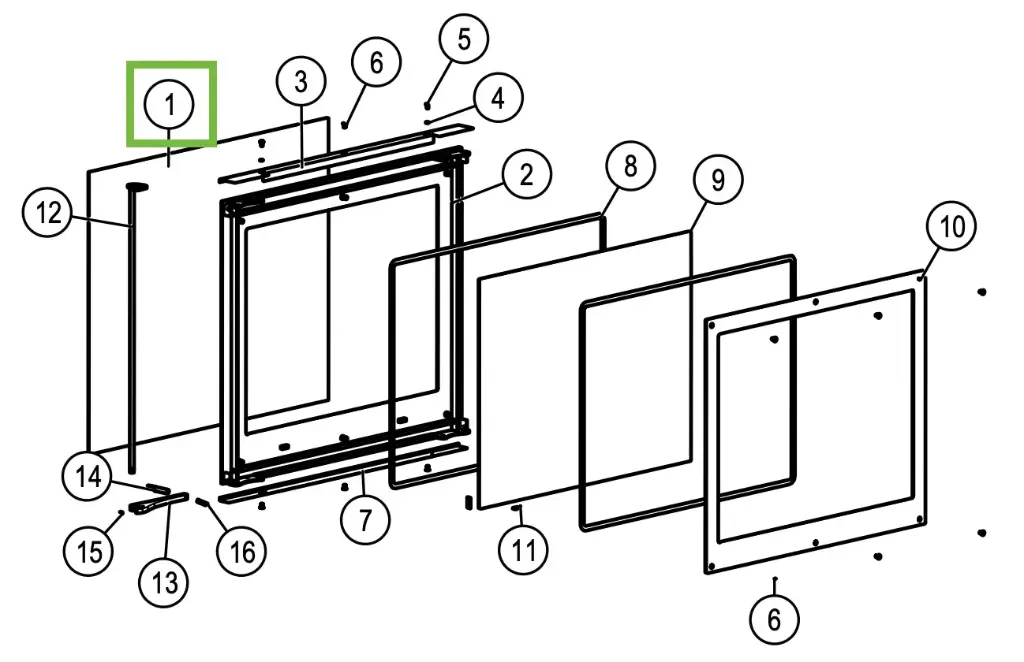 1
3
6
5
4
2
8
9
10
12
14
15
13
16
7
11
6