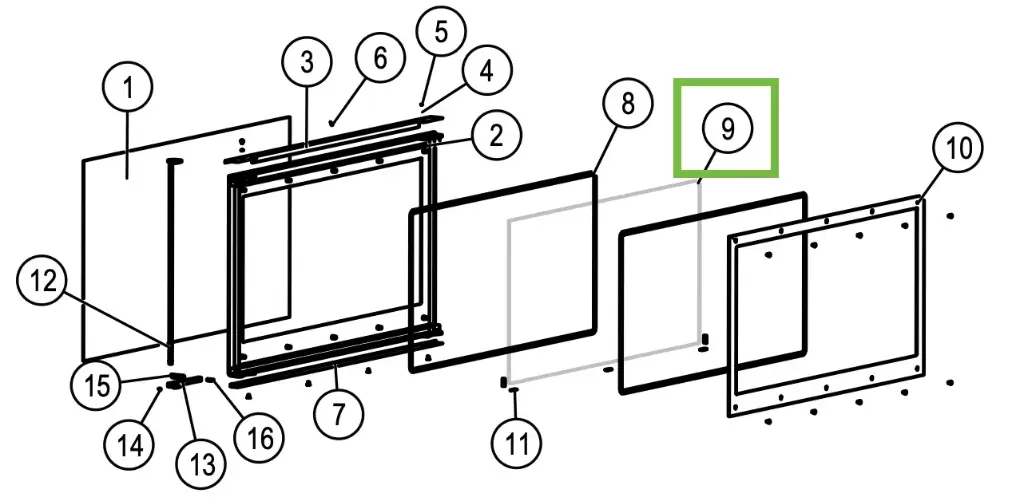 1
3
6
5
4
2
8
9
10
12
15
14
13
16
7
11