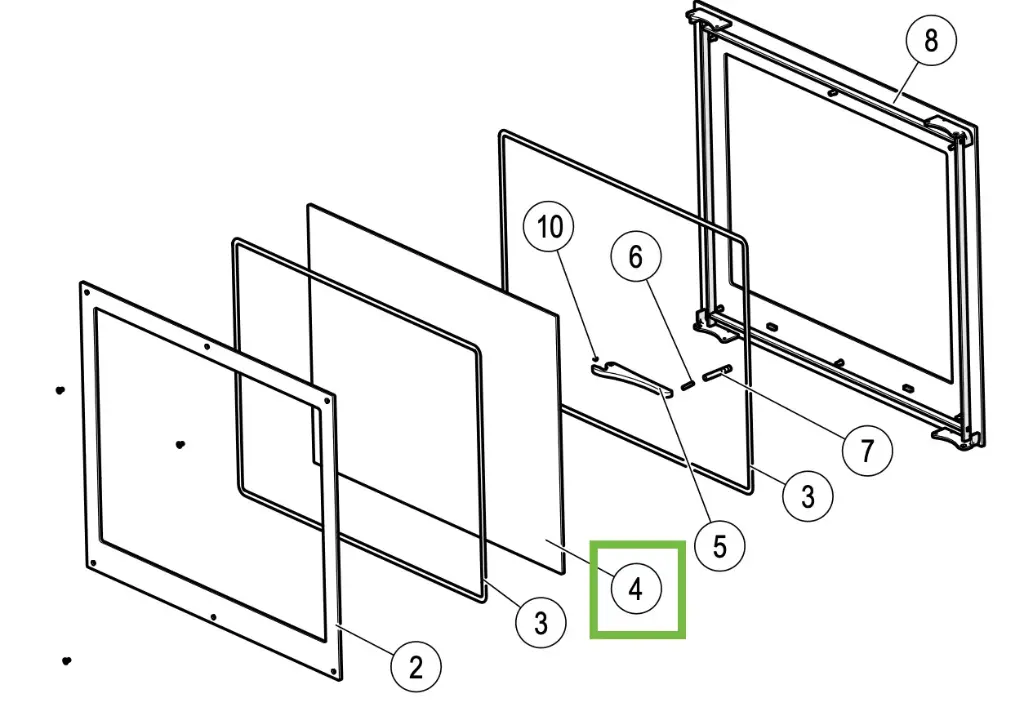 8
10
6
7
3
5
4
3
2