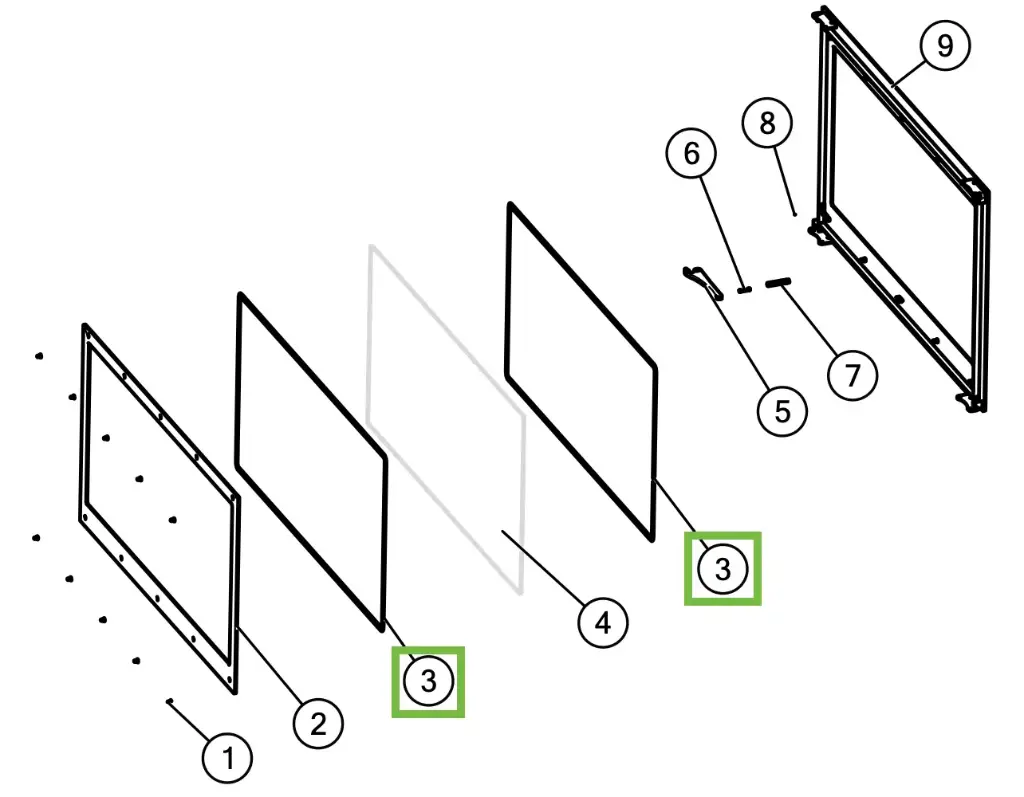 9
8
6
7
5
3
4
3
2
1