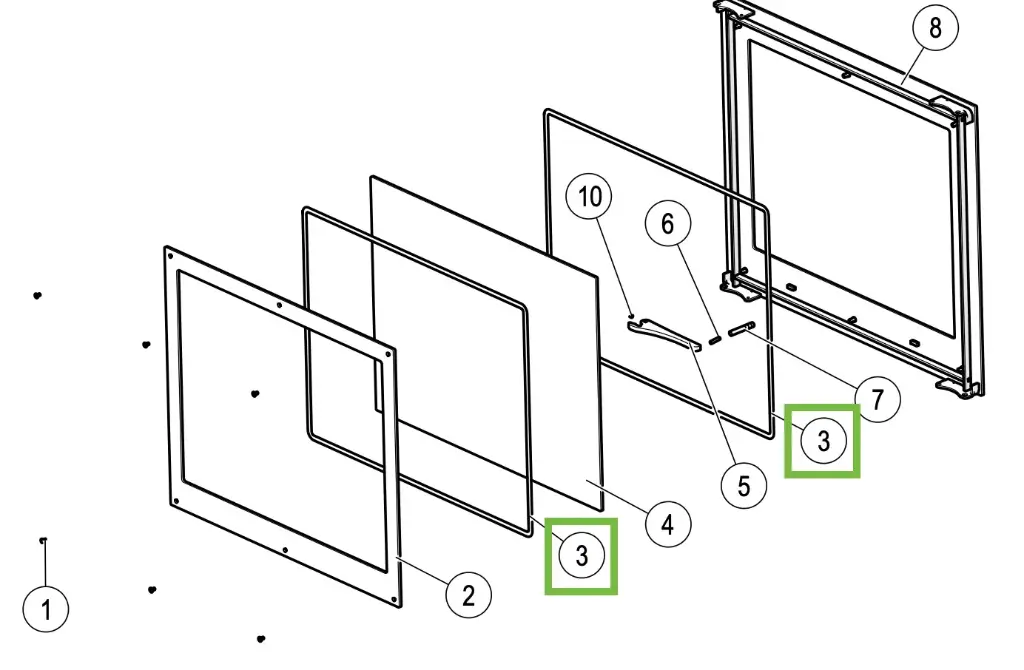 8
10
6
7
3
5
4
3
2
1