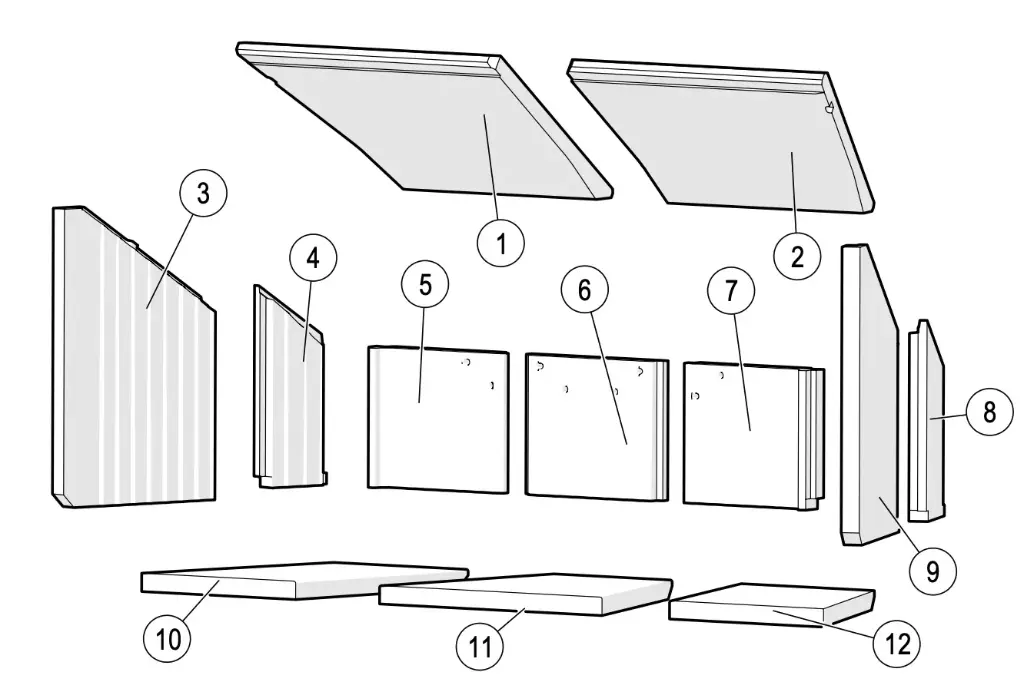 1
2
3
4
5
6
7
8
9
10
11
12