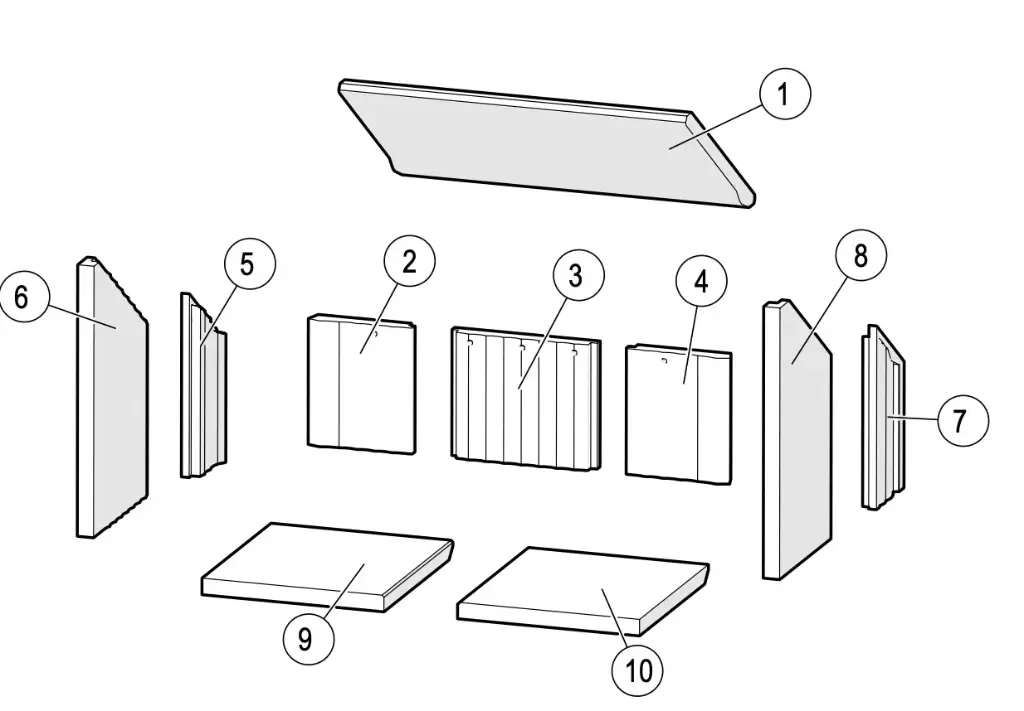 1
6
5
2
3
4
8
7
9
10