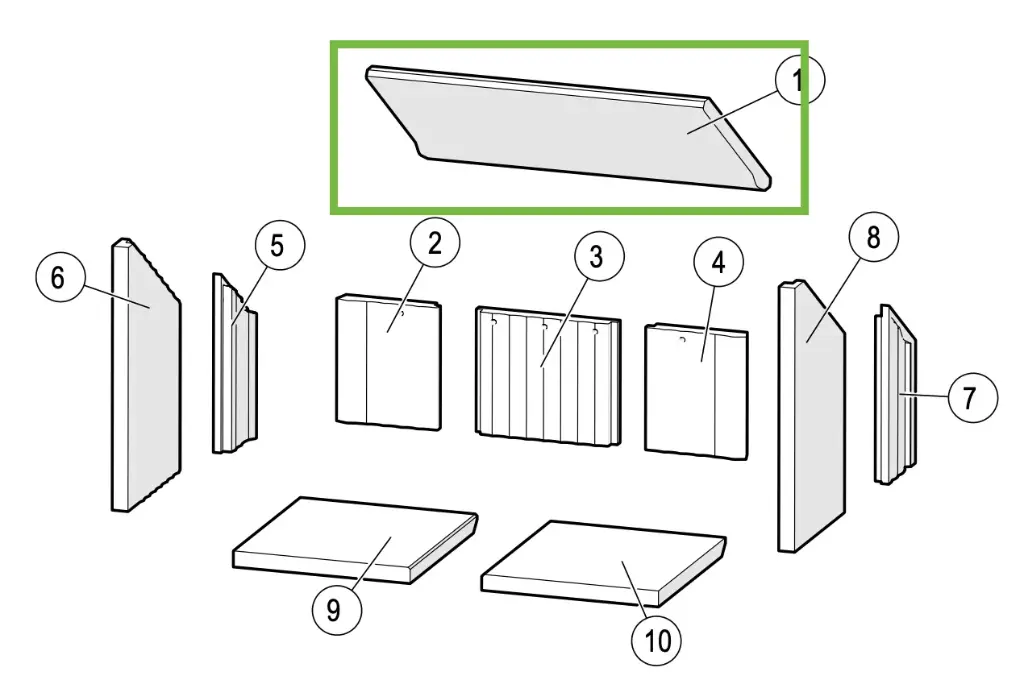 1
6
5
2
3
4
8
7
9
10