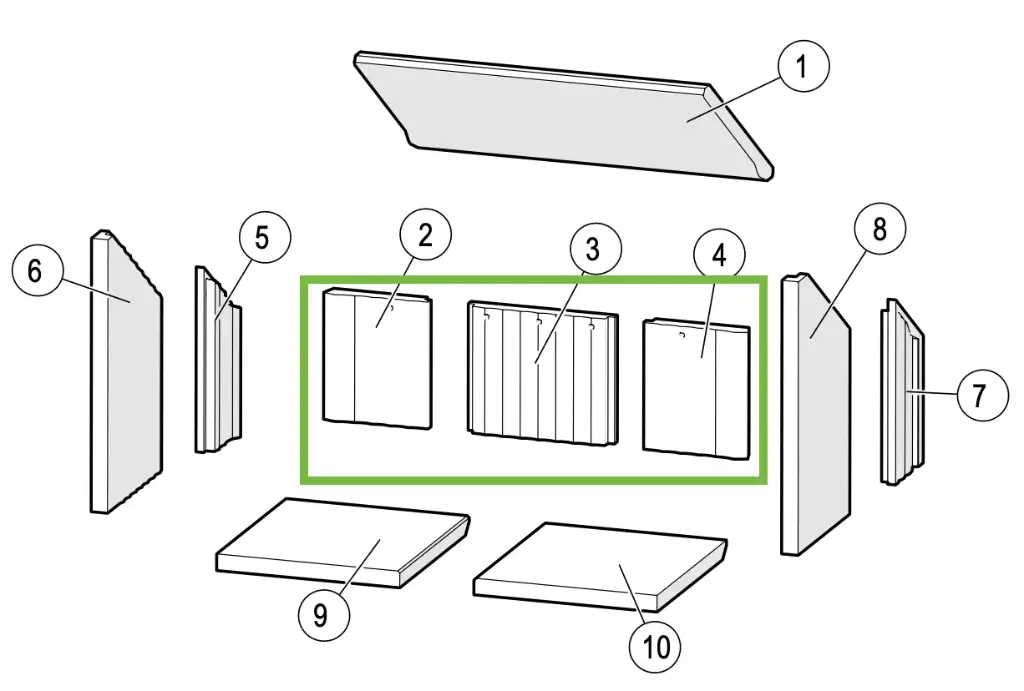 1
6
5
2
3
4
8
7
9
10