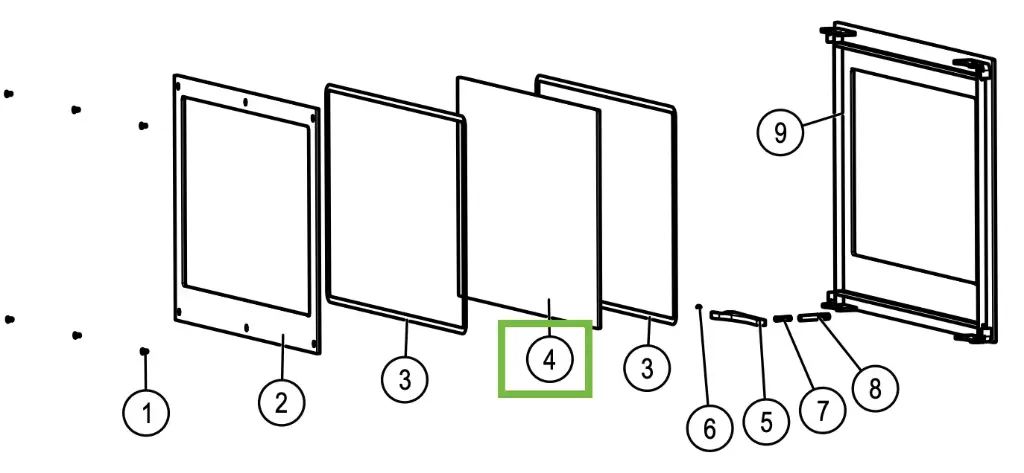 9
1
2
3
4
3
6
5
7
8