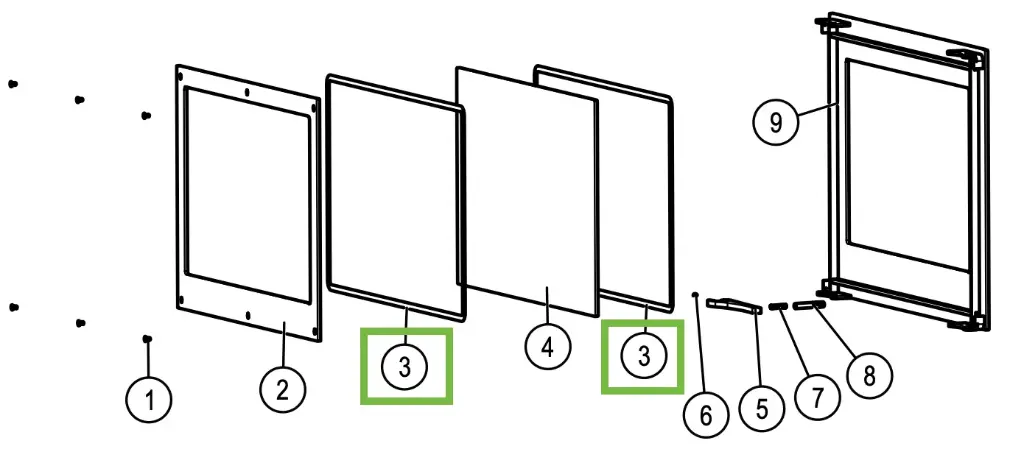 9
1
2
3
4
3
6
5
7
8