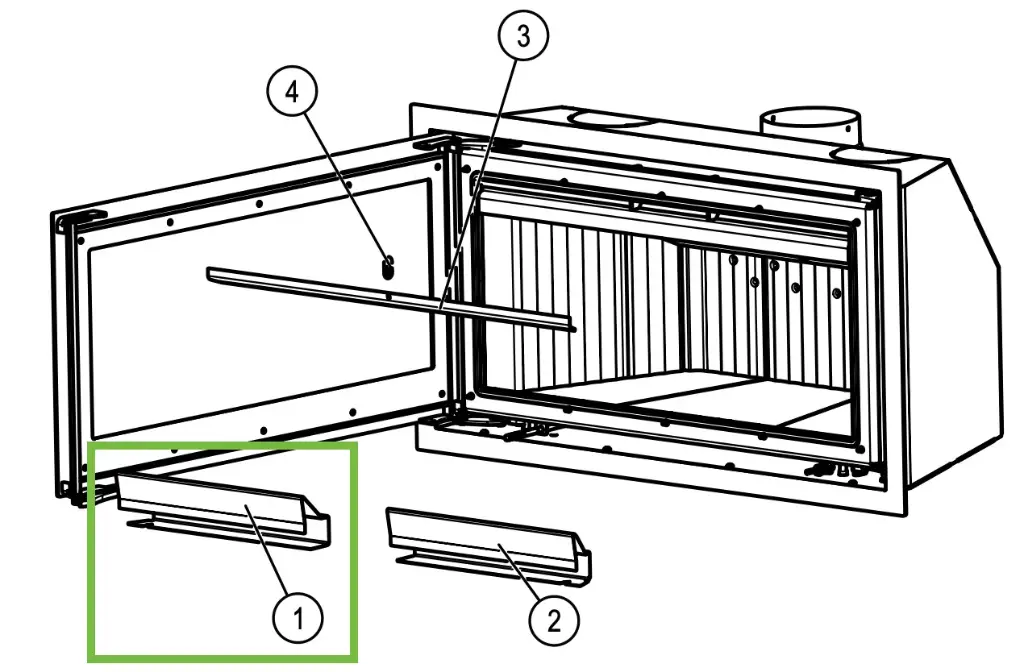 4
3
1
2