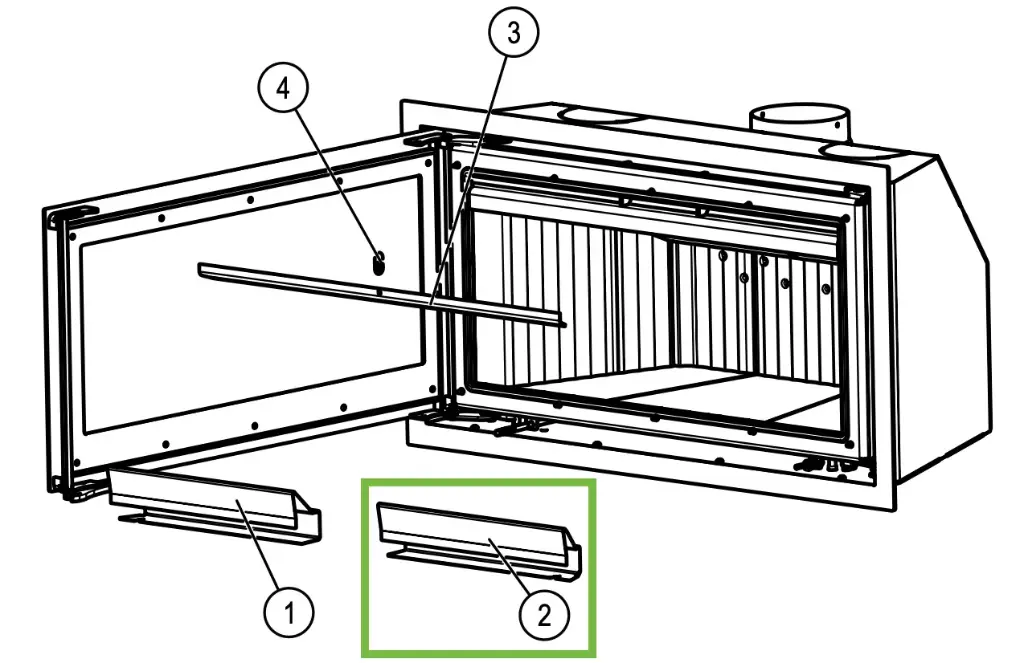 3
4
1
2