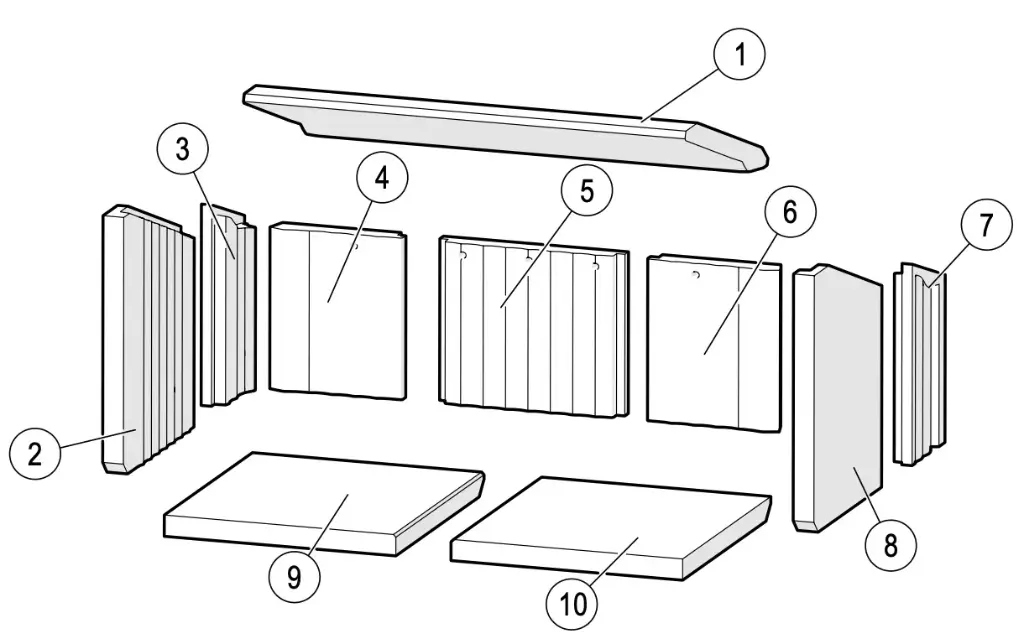 1
3
4
5
6
7
2
9
10
8