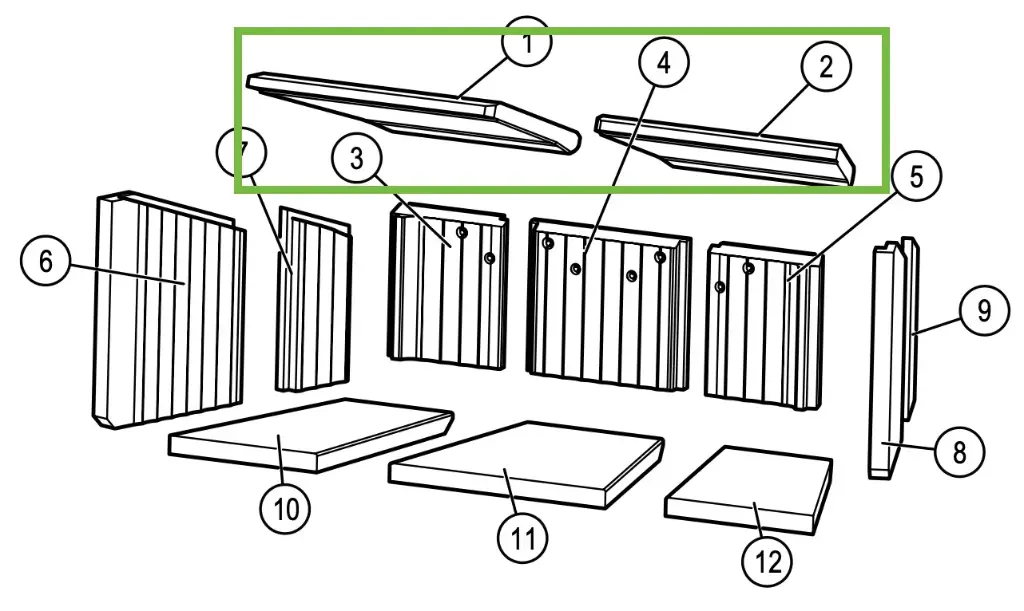 1
4
2
7
3
5
6
9
8
10
11
12