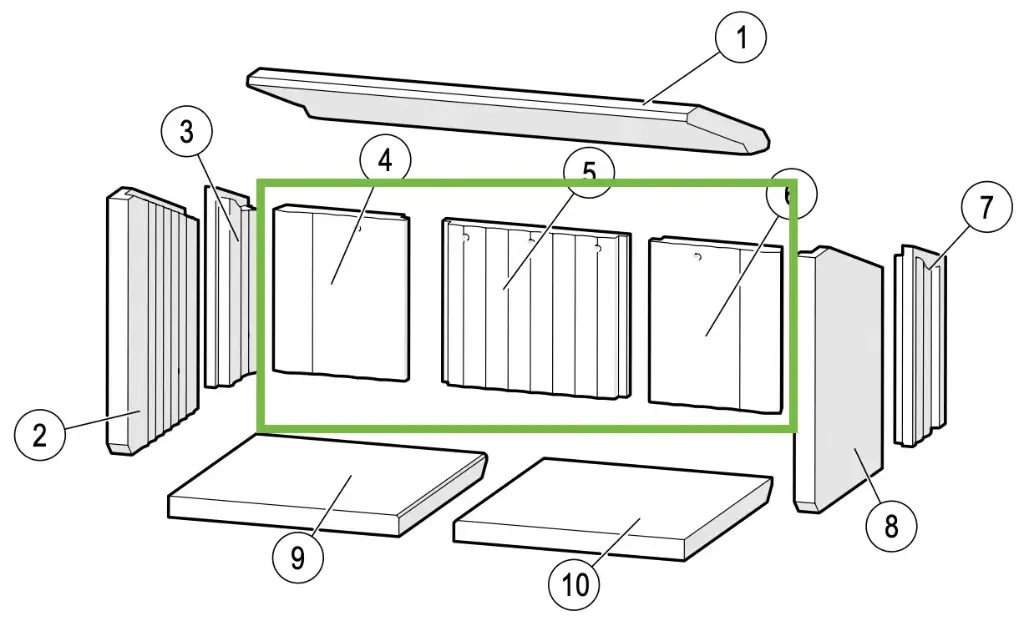 1
3
4
5
6
7
2
8
9
10