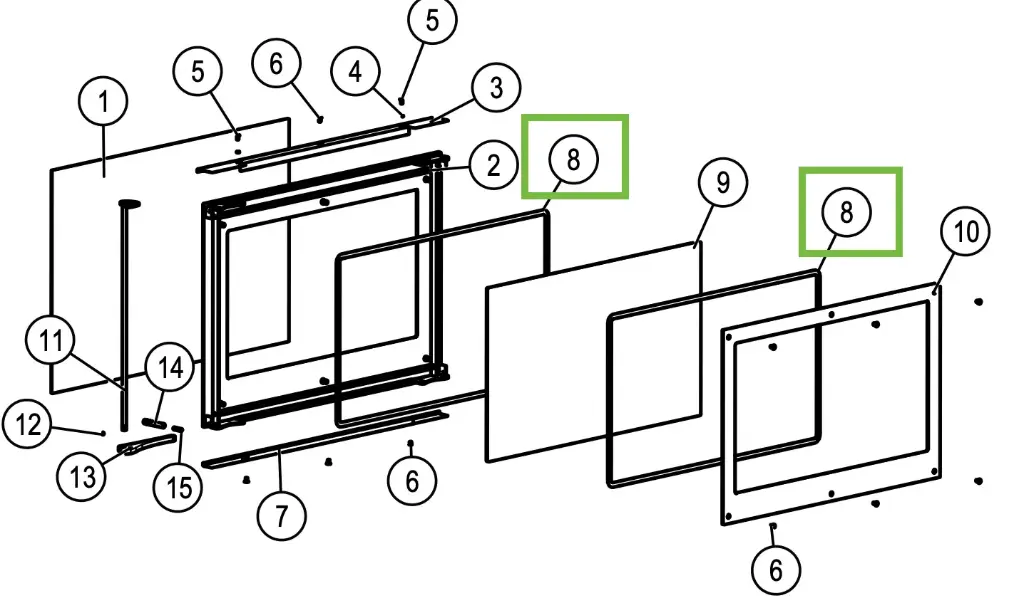 5
5
6
4
3
1
2
8
9
8
10
11
14
12
13
15
7
6
6