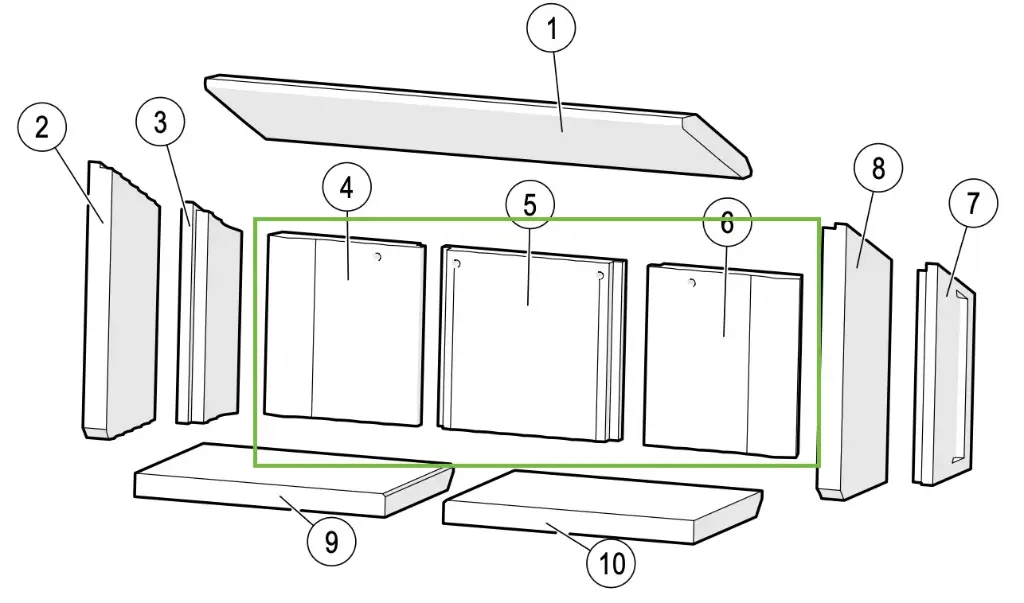 1
2
3
4
5
6
8
7
9
10