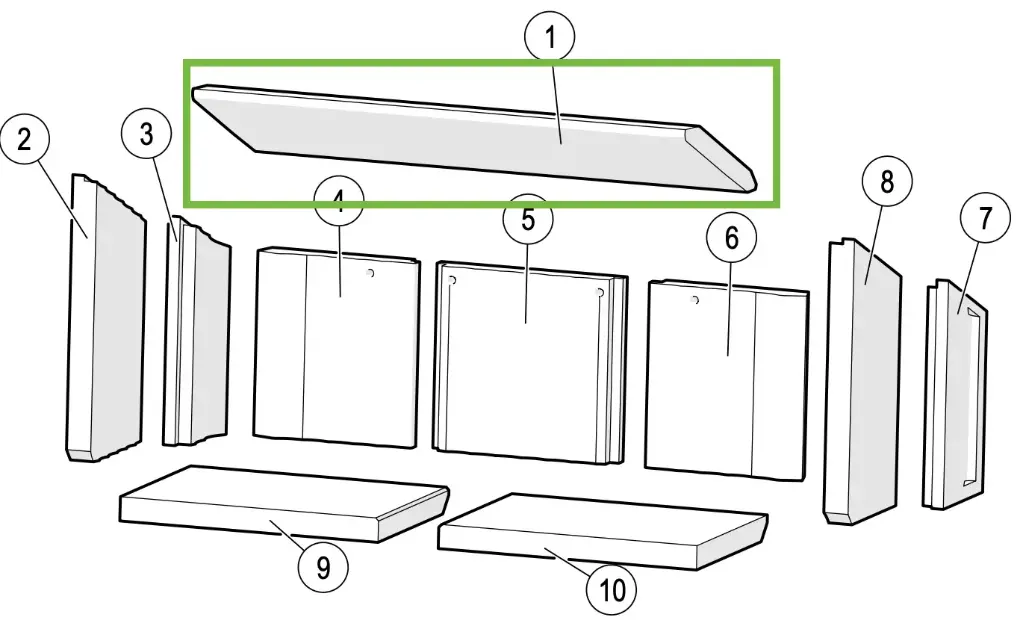 1
2
3
4
5
6
8
7
9
10