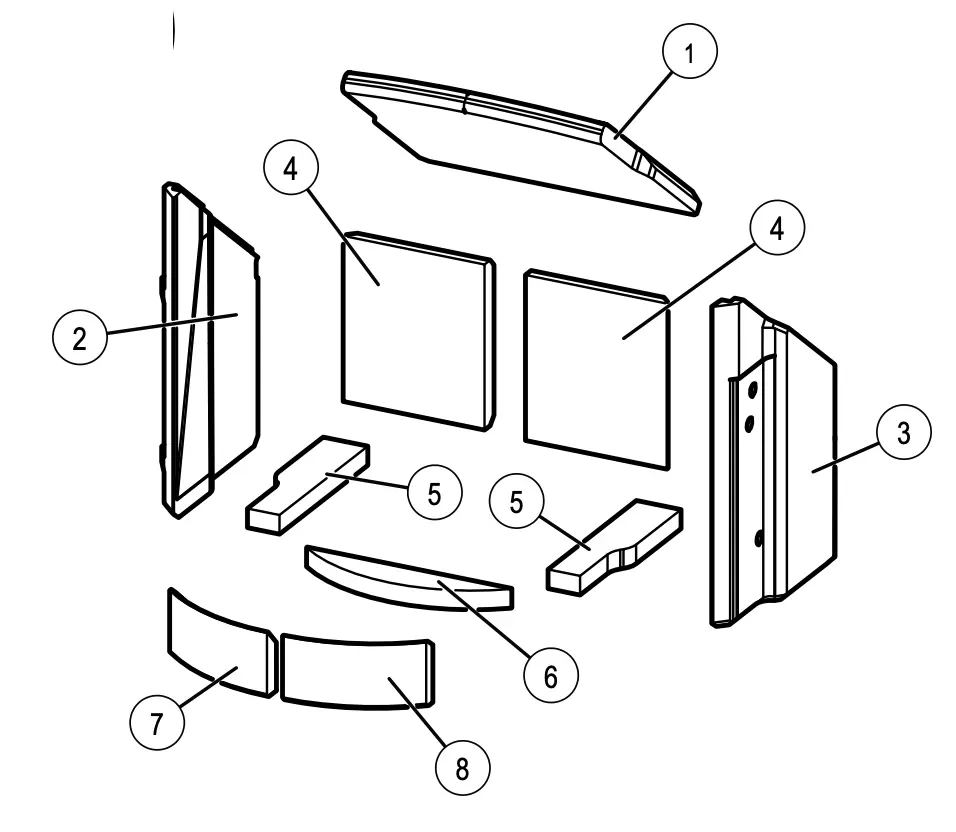 1
4
4
2
3
5
5
6
7
8