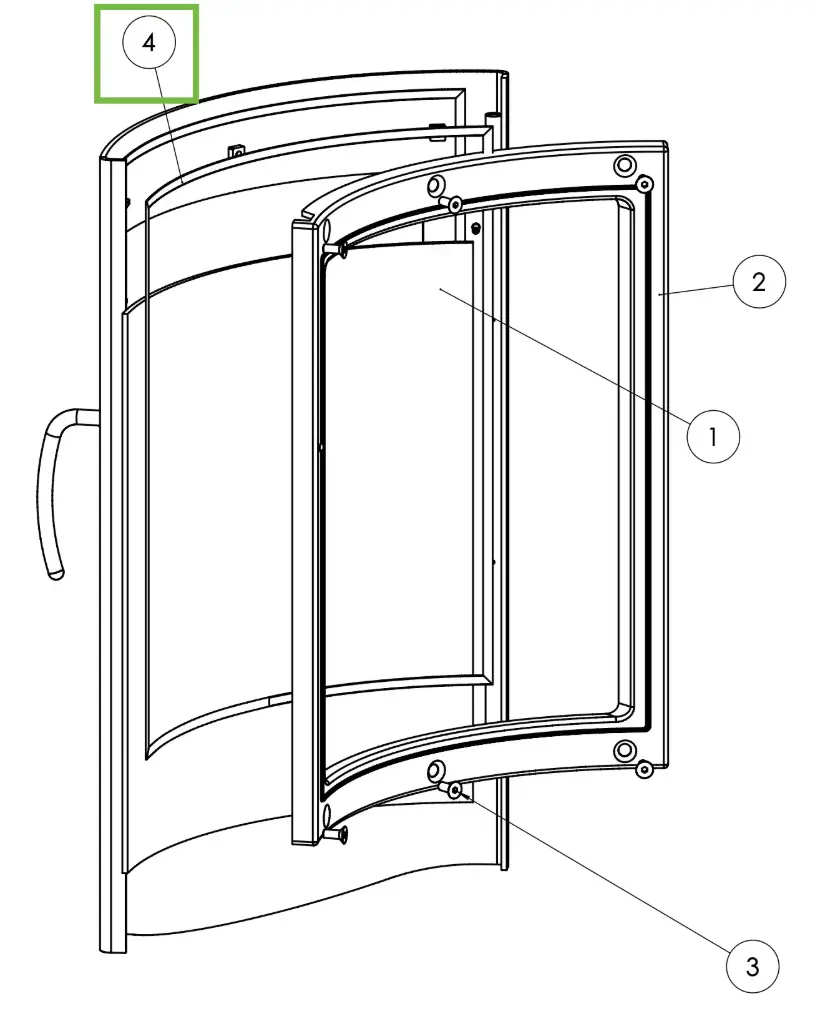 4
2
1
3