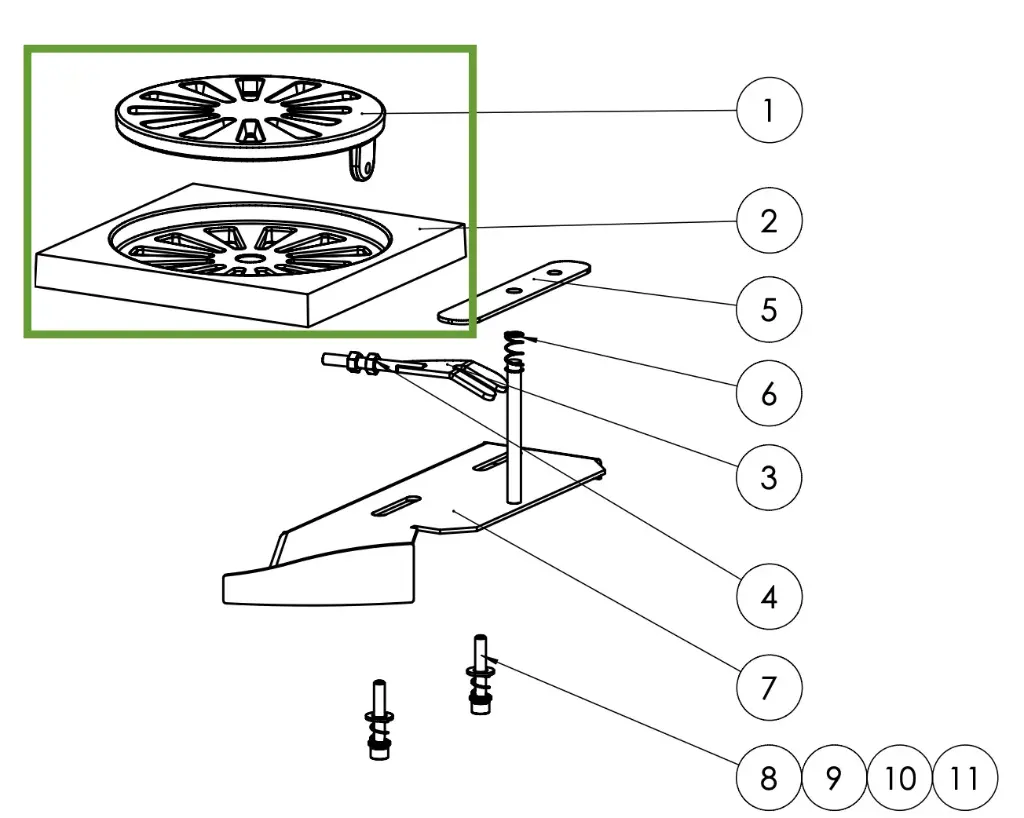 1
2
5
6
3
4
7
8
9
10
11