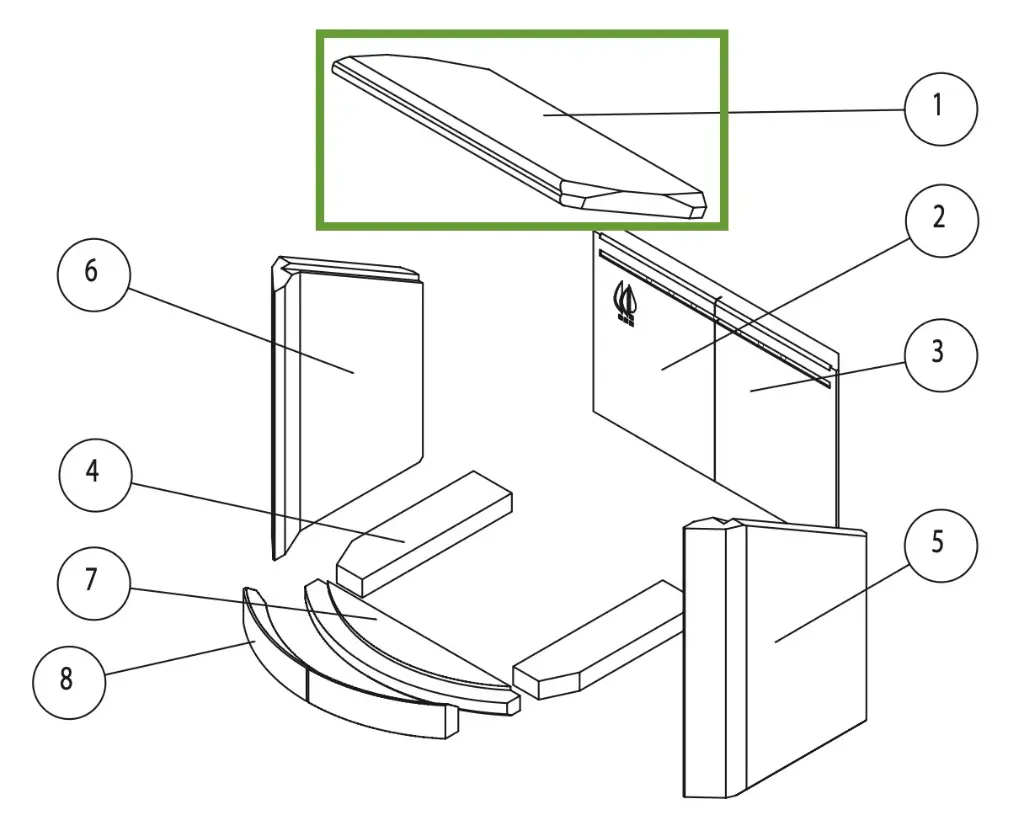 1
2
6
3
4
5
7
8