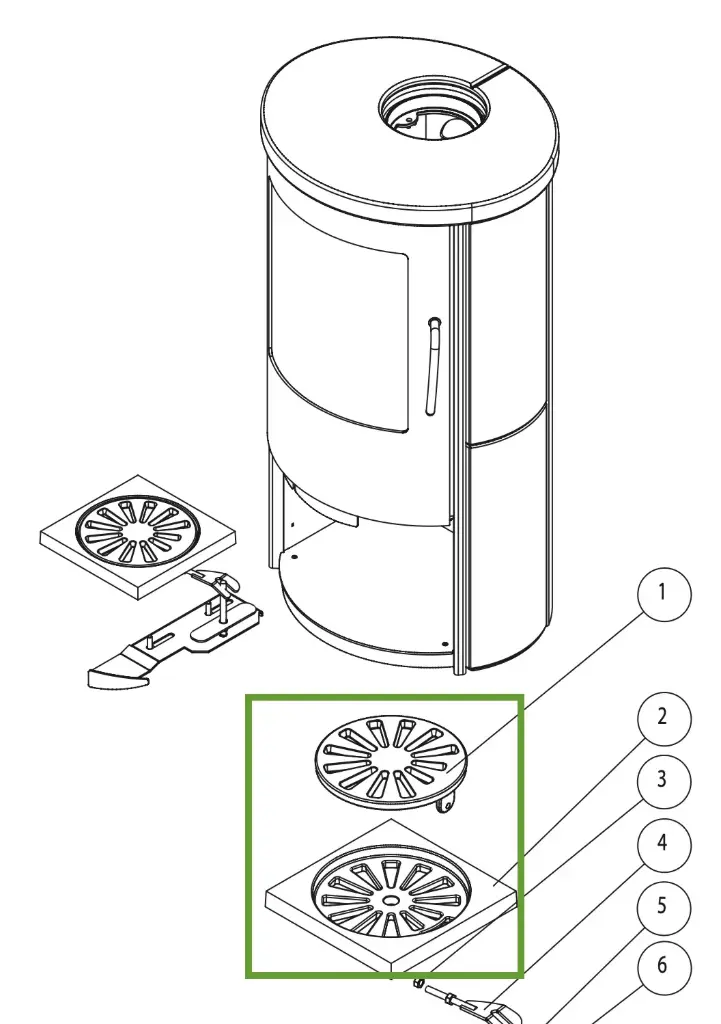 1
2
3
4
5
6