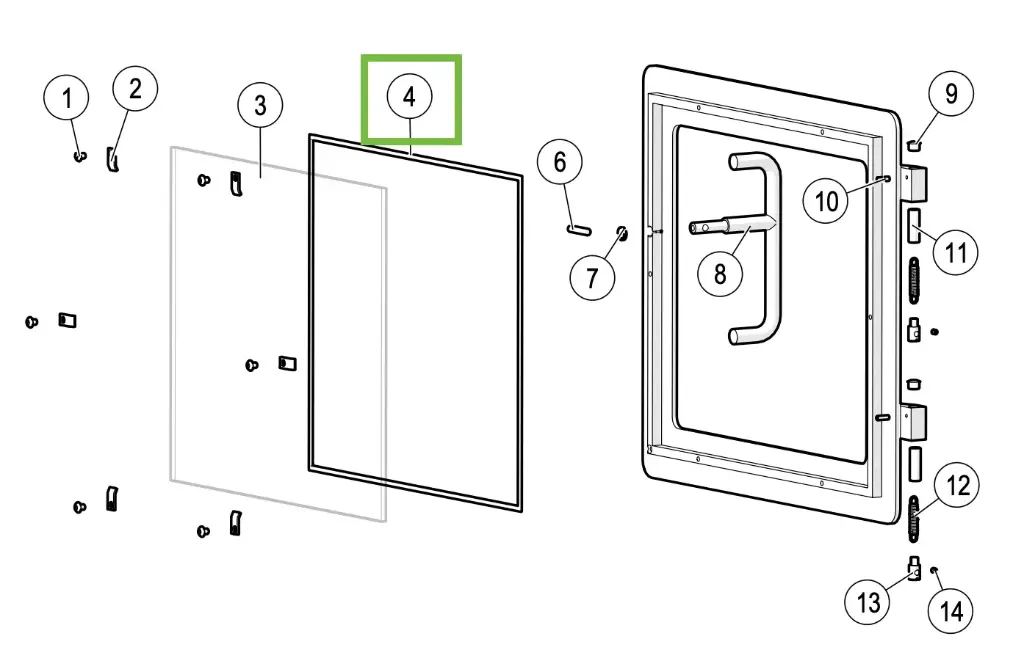 1
2
3
4
6
7
8
9
10
11
12
13
14