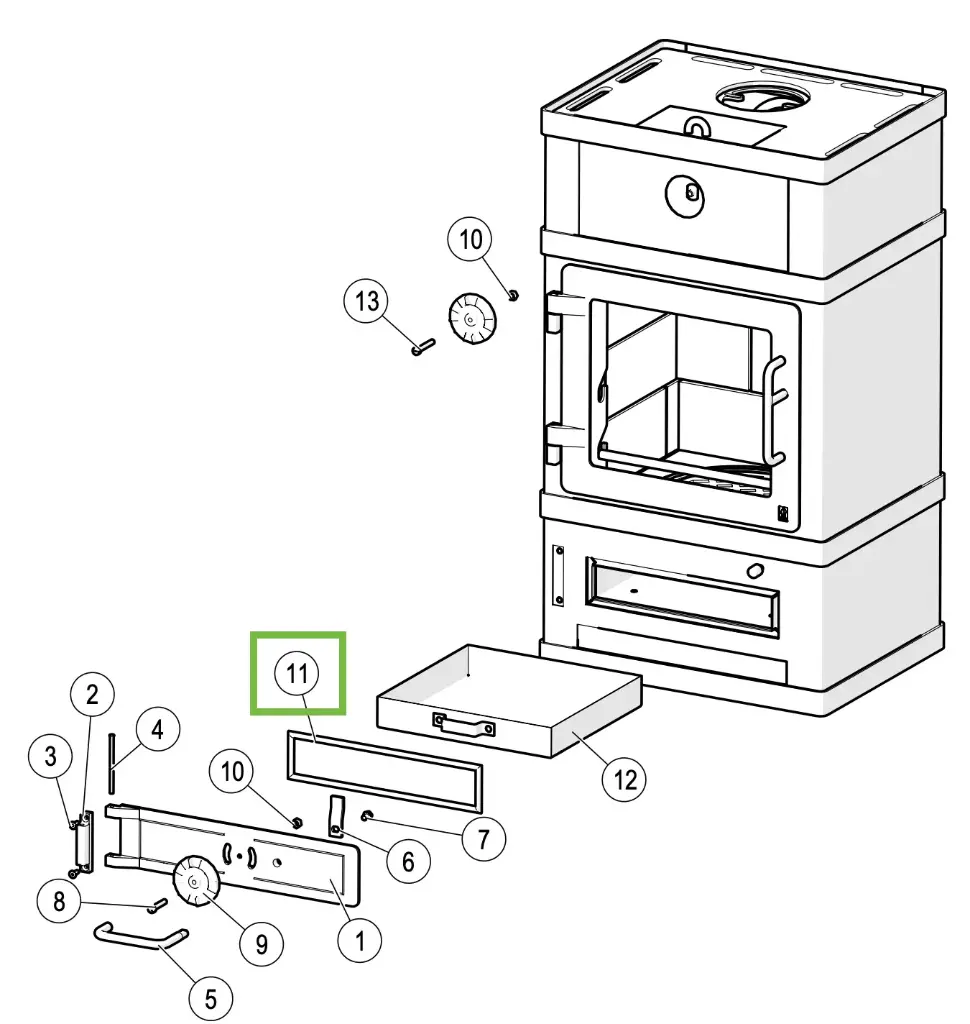 10
13
11
12
2
4
3
10
7
6
8
9
1
5