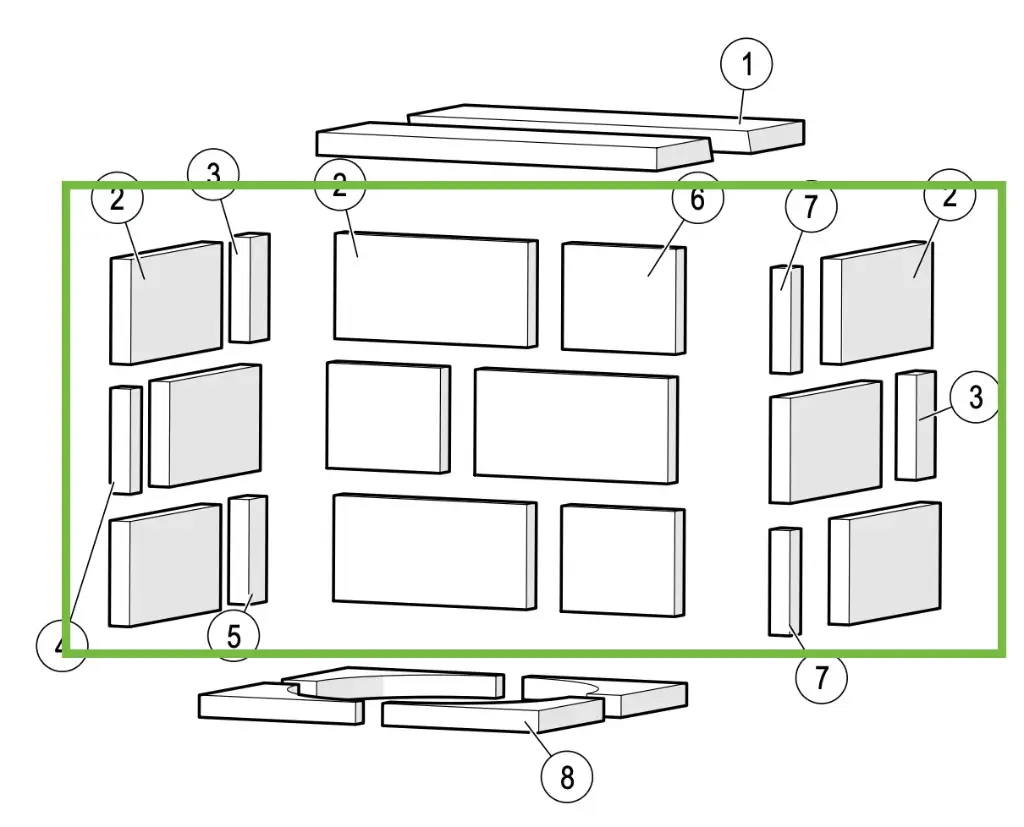 1
2
3
2
6
7
2
3
4
5
7
8