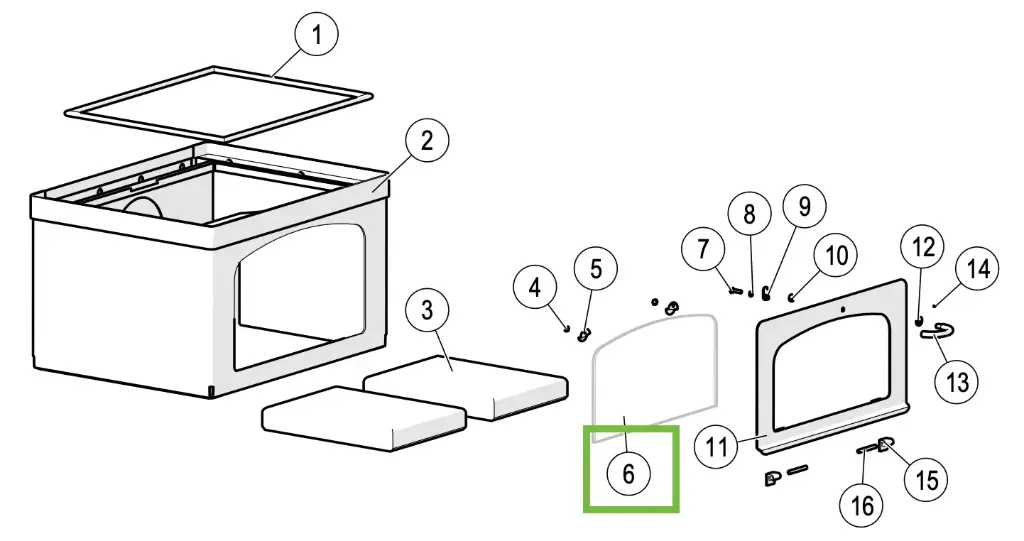 1
2
3
4
5
6
7
8
9
10
11
12
13
14
15
16