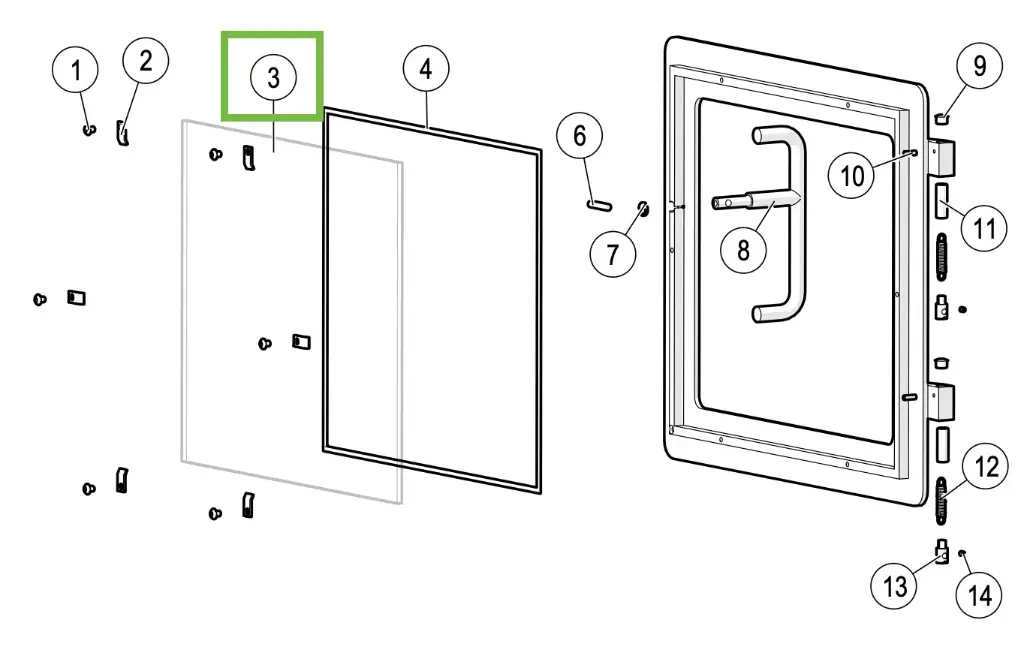 1
2
3
4
6
7
8
9
10
11
12
13
14