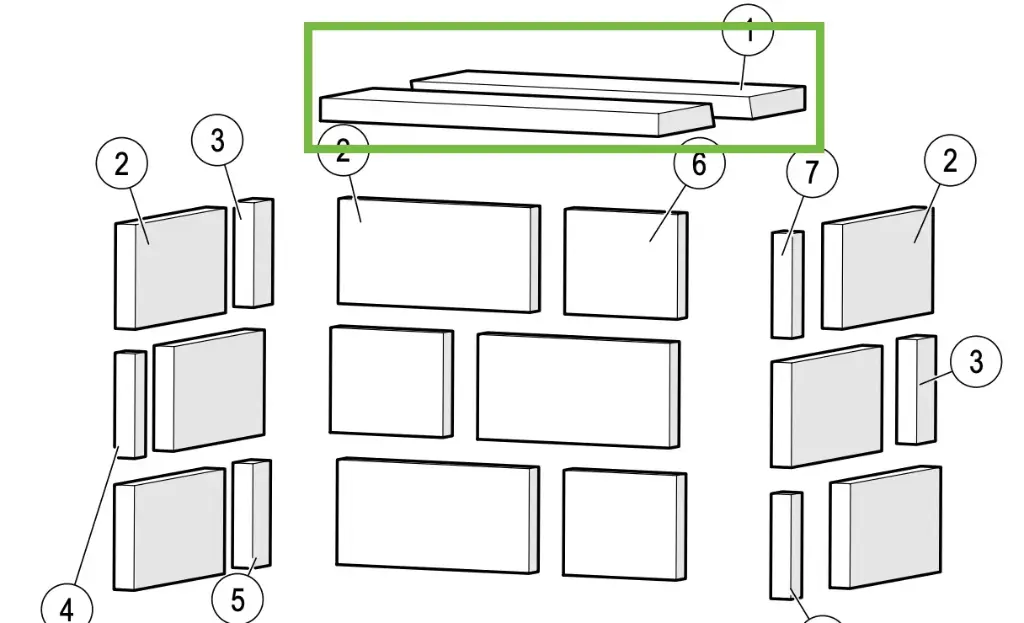 1
2
3
2
6
7
2
3
4
5