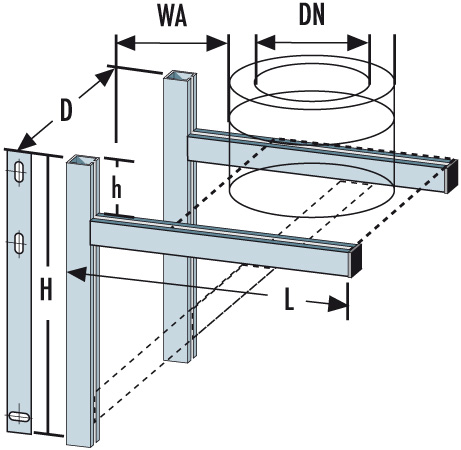 WA
DN
D
h
H
L