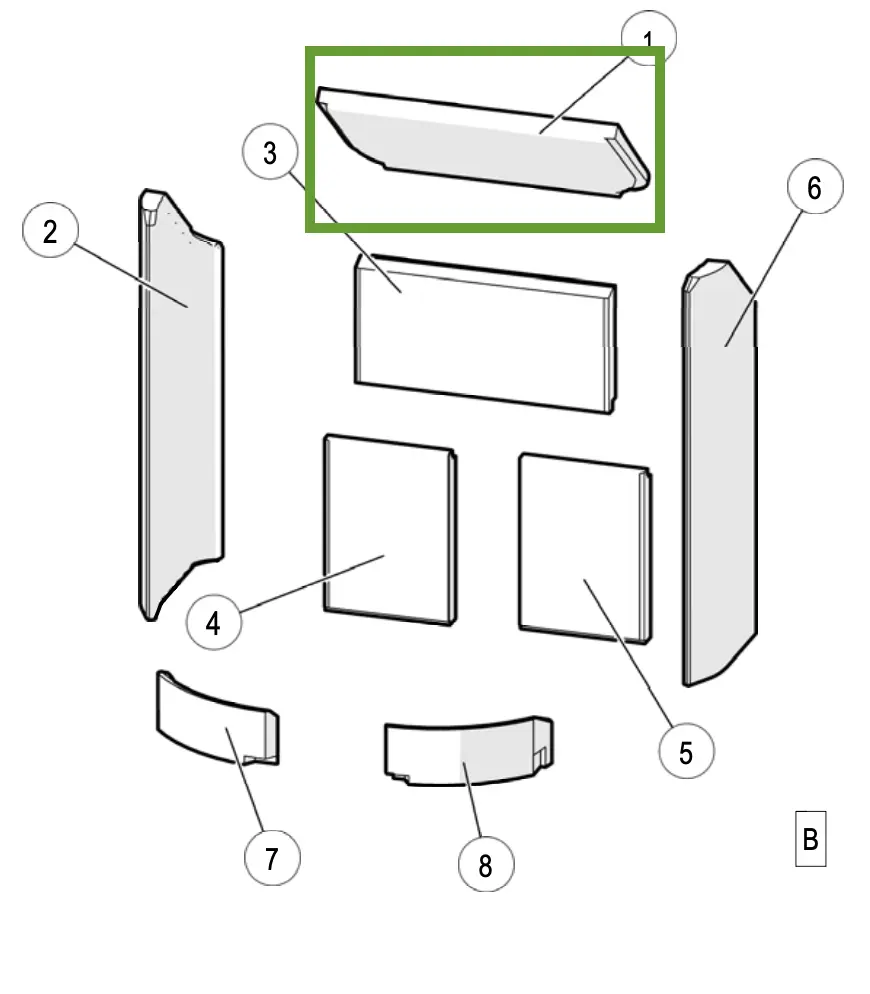 1
3
2
6
4
5
7
8
B