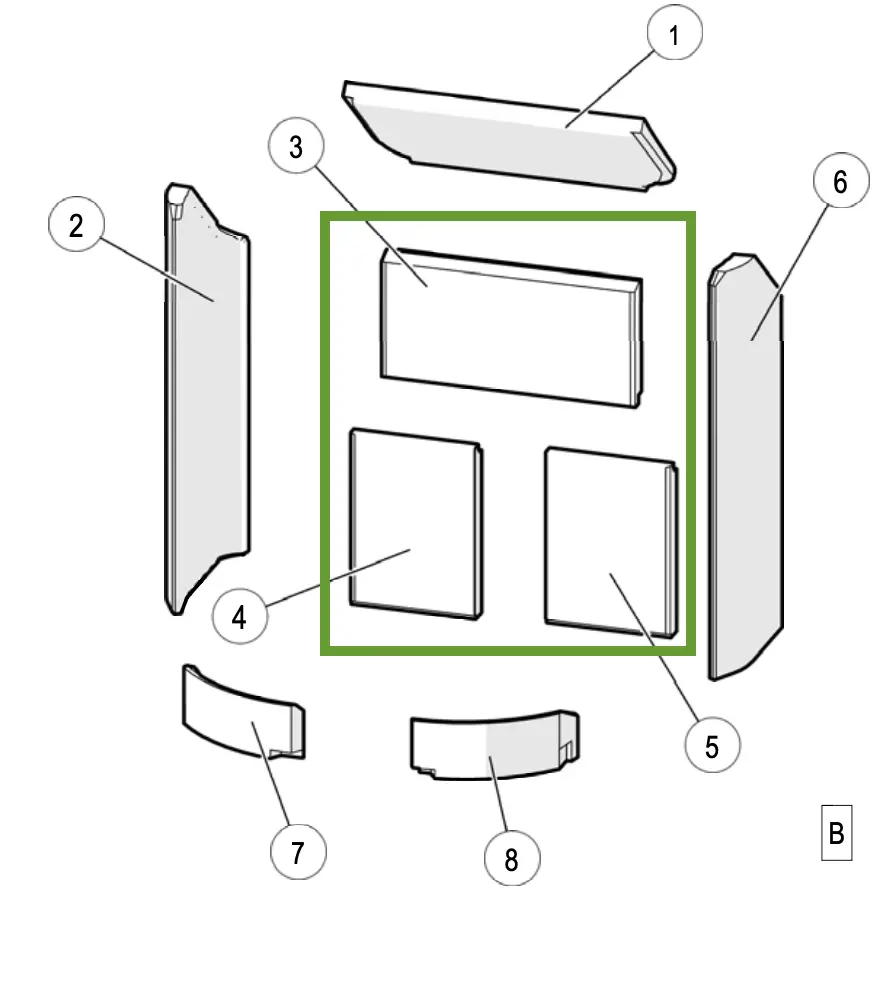 1
3
2
6
4
5
7
8
B