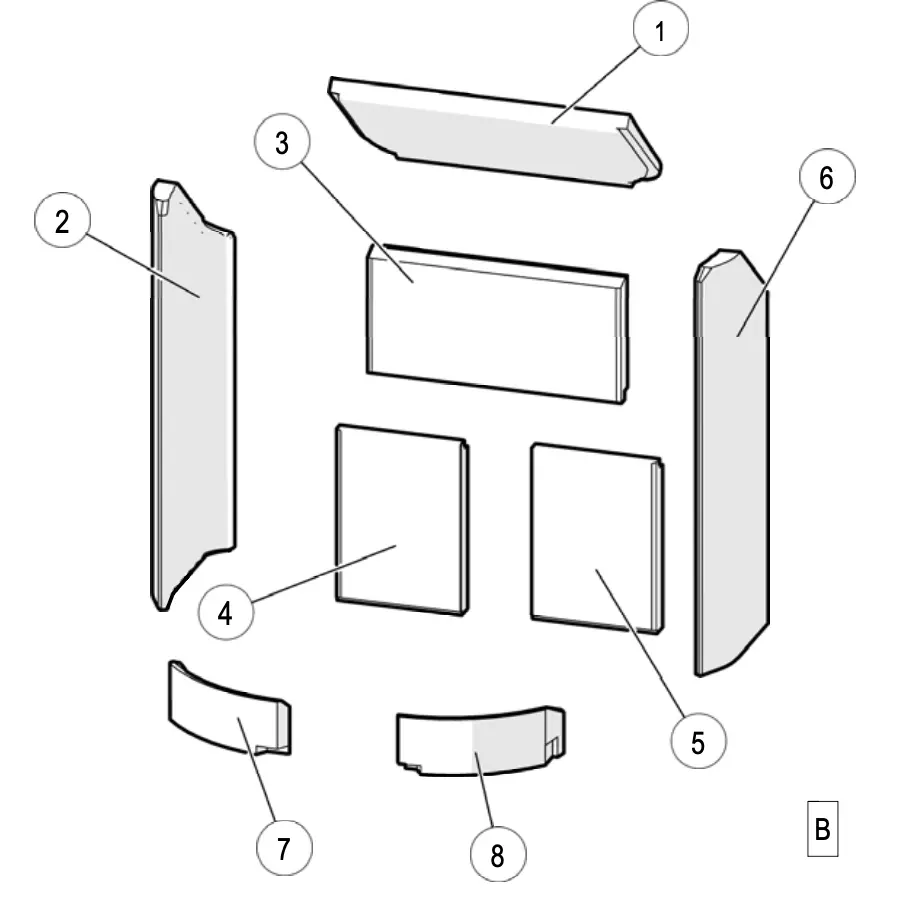 1
3
2
6
4
5
7
8
B