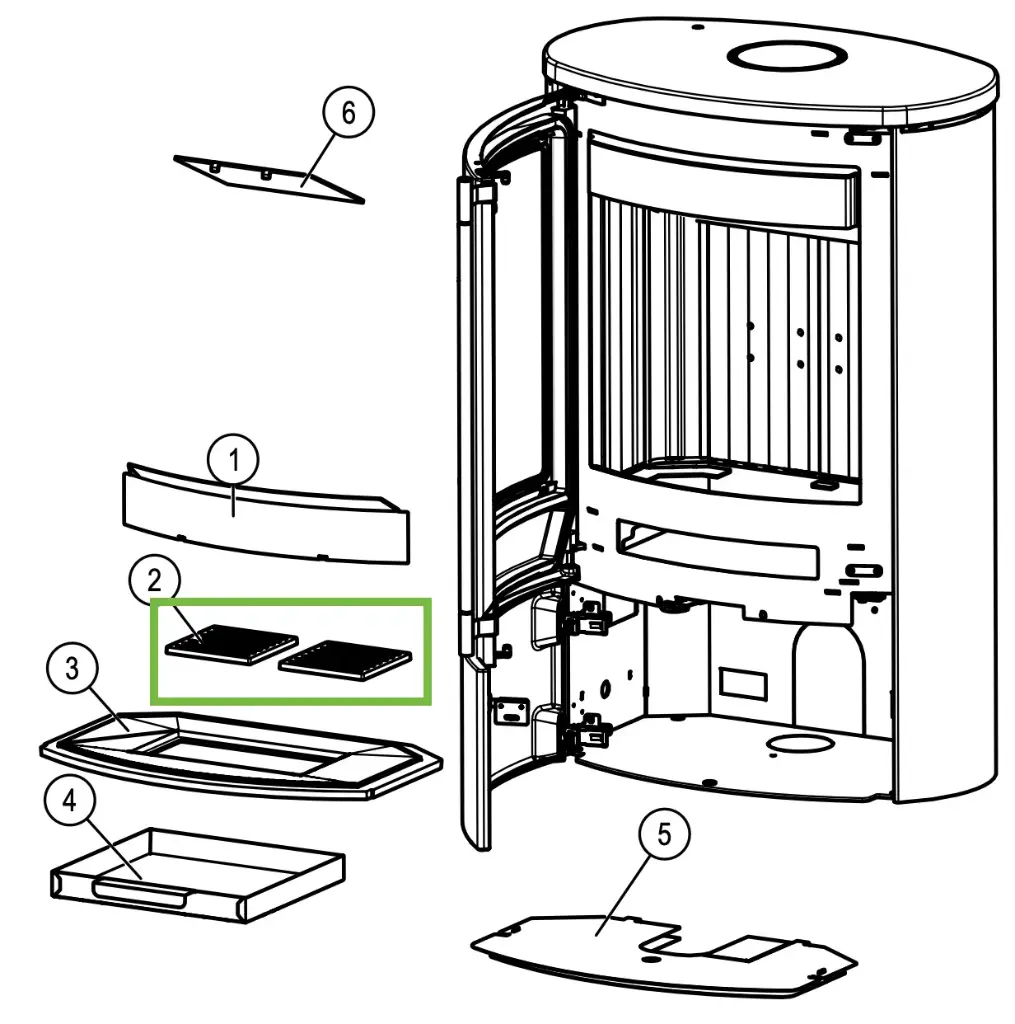 6

1

2

3

4

5