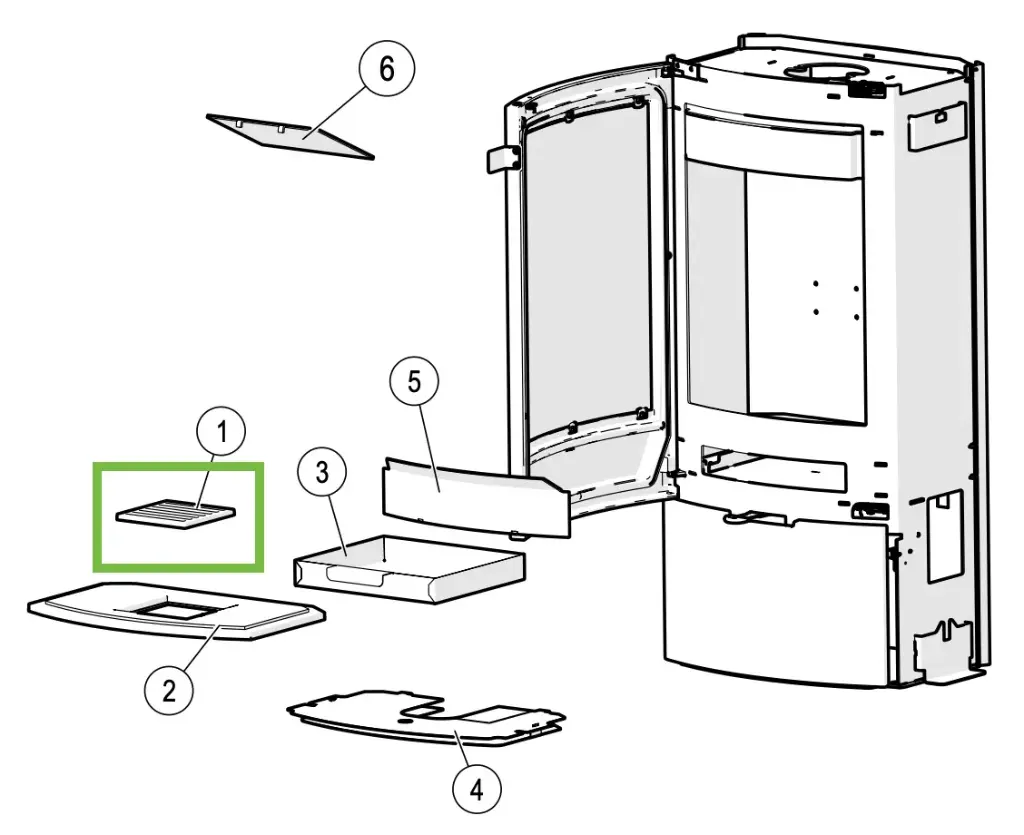 6
5
1
3
2
4