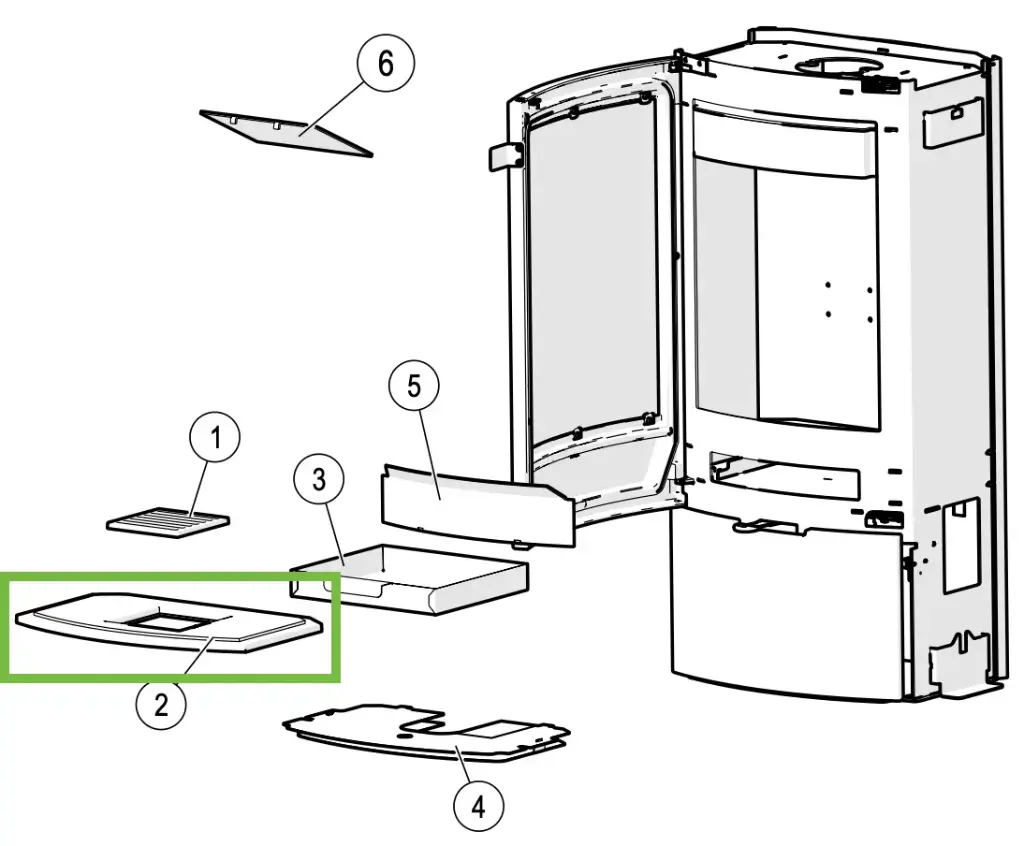 6

5

1

3

2

4