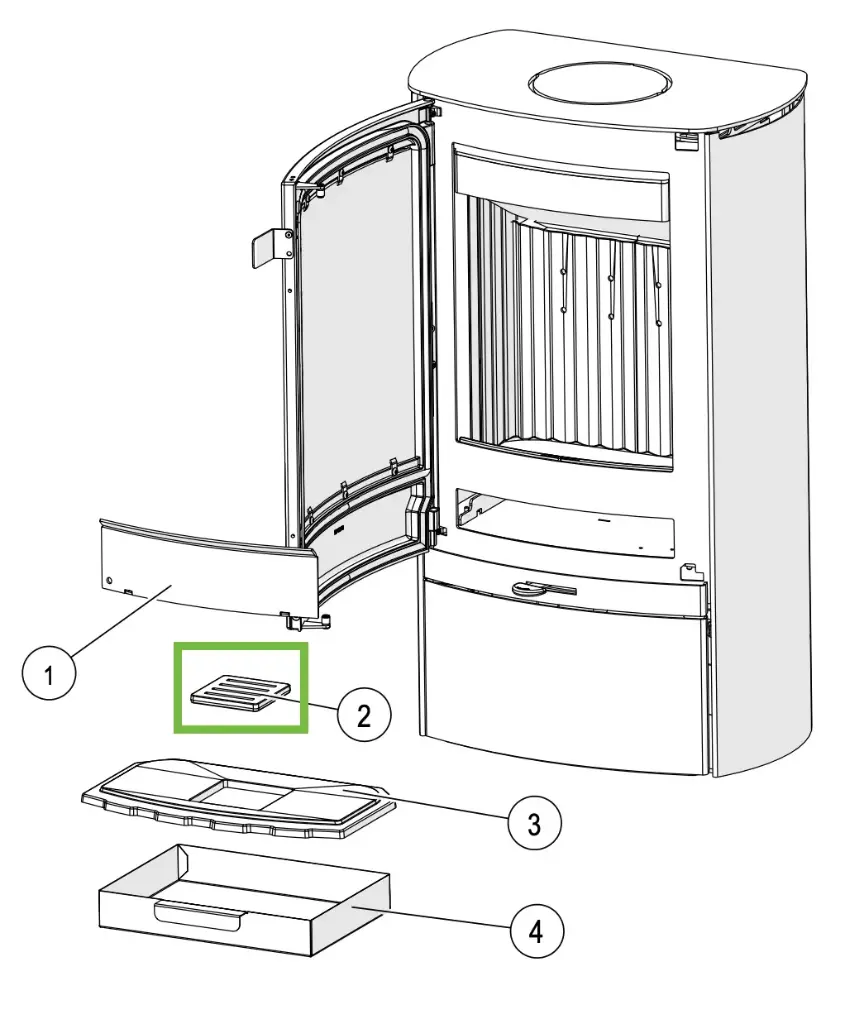 1
2
3
4