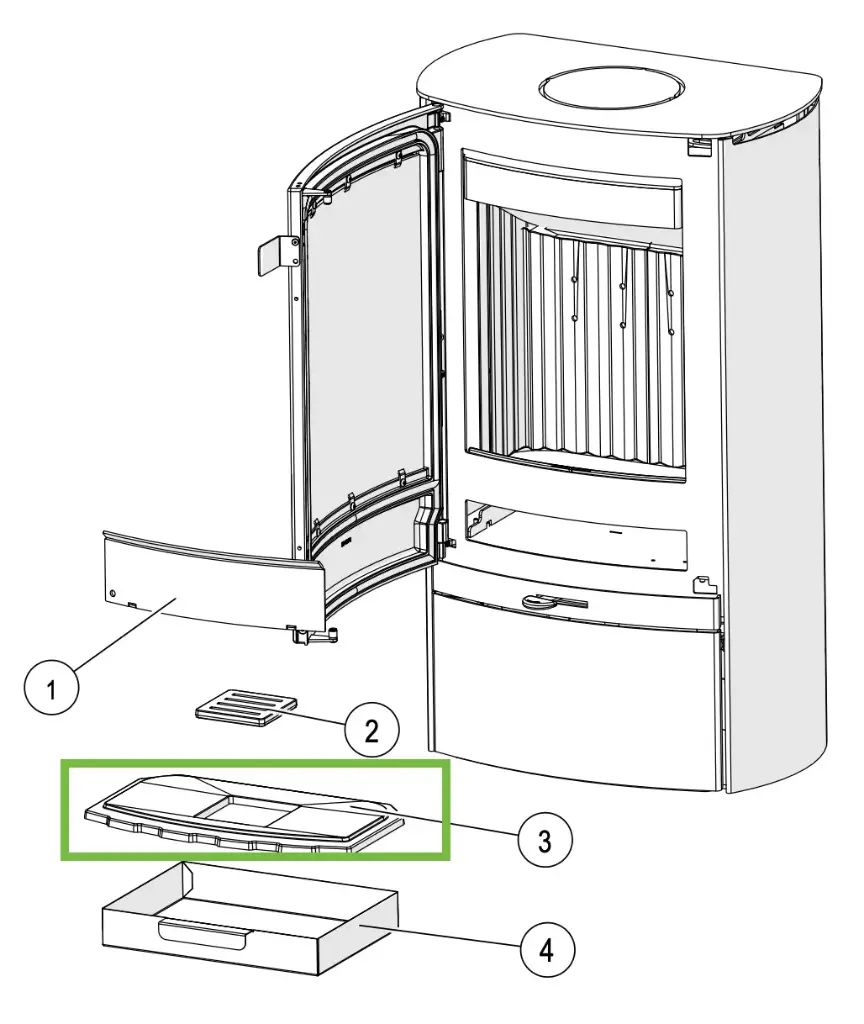 1
2
3
4