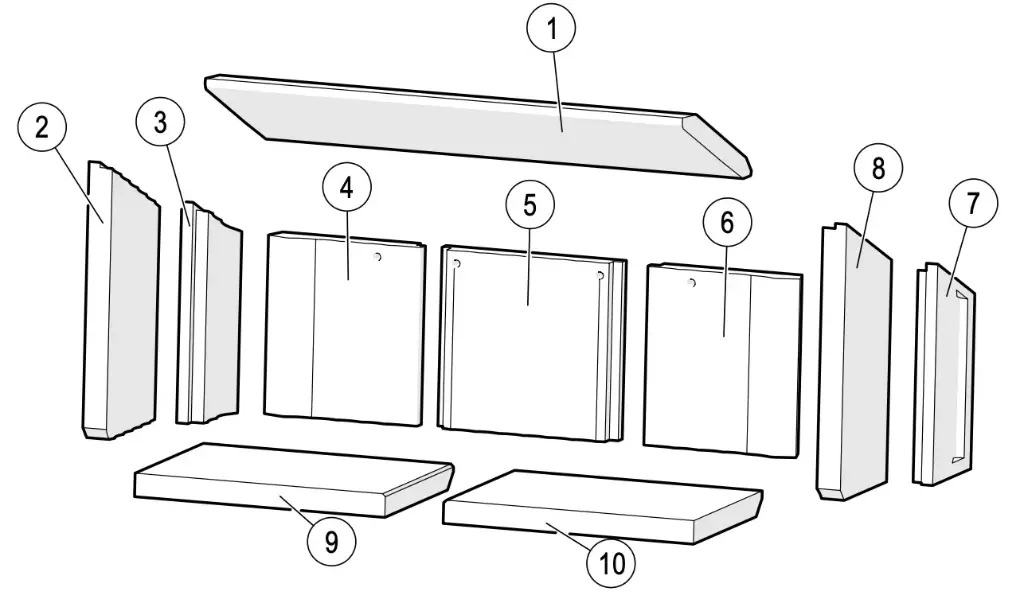 1
2
3
4
5
6
8
7
9
10